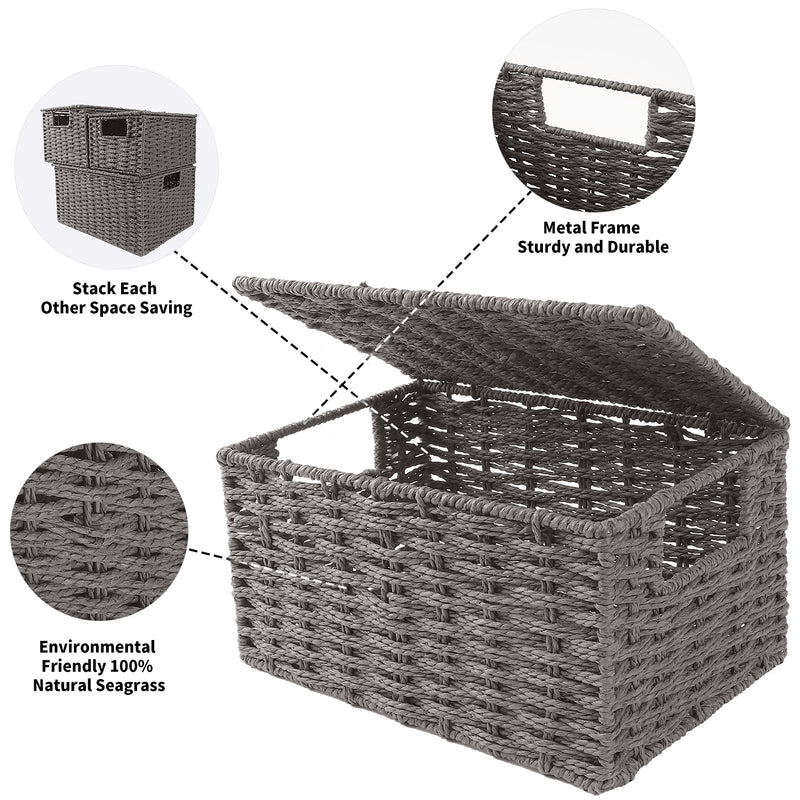 Stack Each Other Space Saving

Metal Frame Sturdy and Durable

Environmental Friendly 100% Natural Seagrass