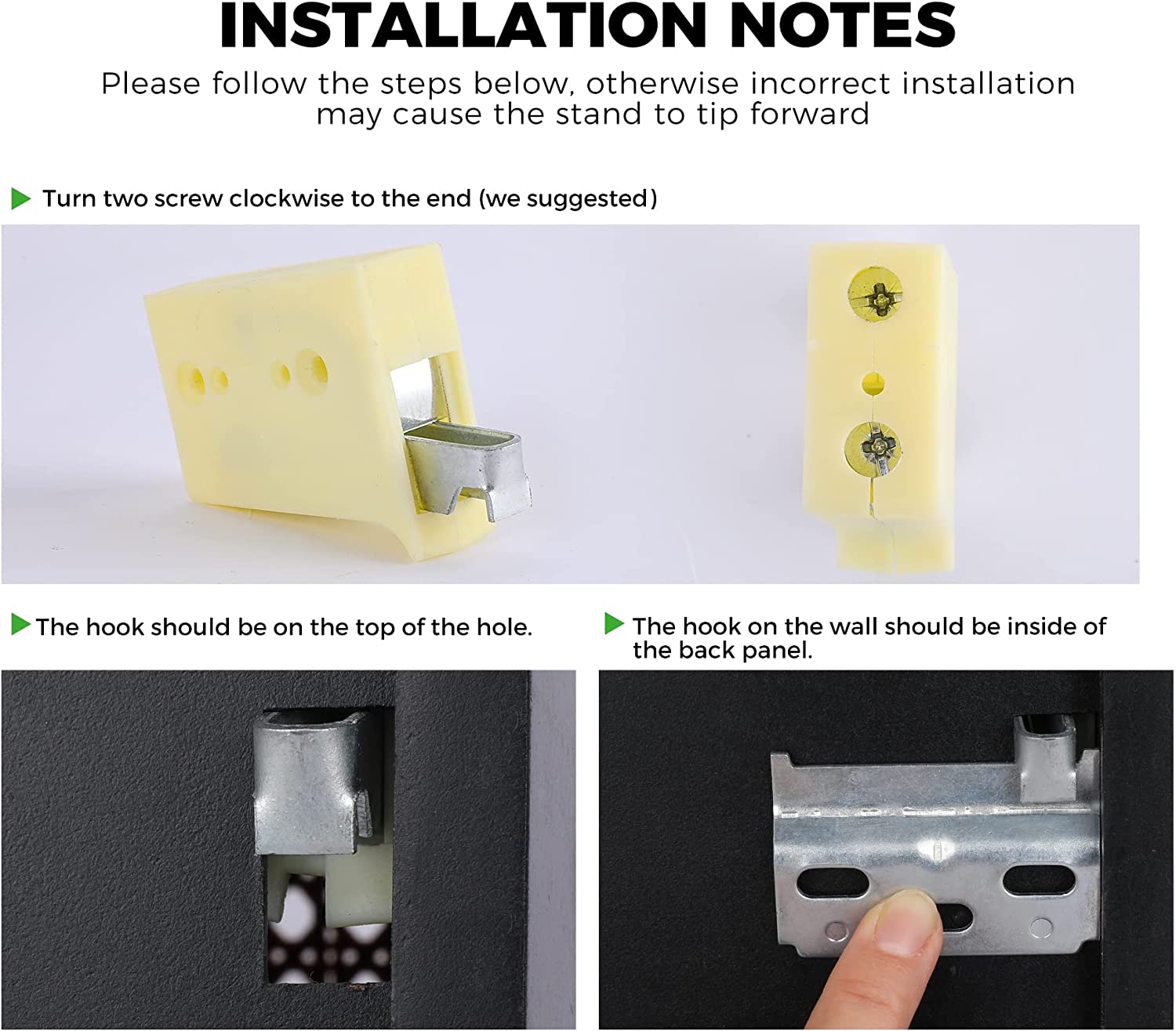 INSTALLATION NOTES

Please follow the steps below, otherwise incorrect installation may cause the stand to tip forward

Turn two screw clockwise to the end (we suggested)

The hook should be on the top of the hole.

The hook on the wall should be inside of the back panel.