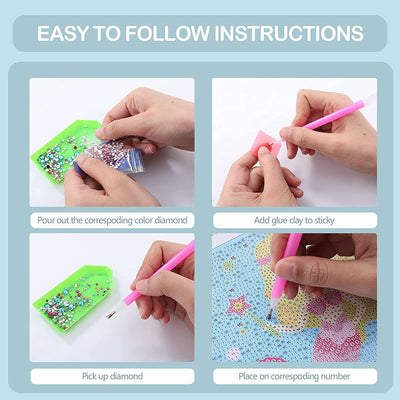 EASY TO FOLLOW INSTRUCTIONS

Pour out the correspoding color diamond

Add glue clay to sticky

Pick up diamond

Place on correspoding number